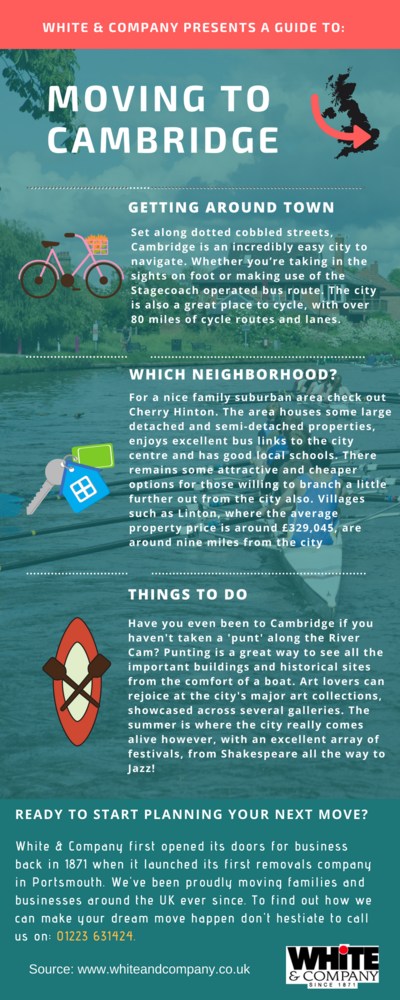 WHITE & COMPANY PRESENTS A GUIDE TO:

MOVING TO CAMBRIDGE

GETTING AROUND TOWN

Set along dotted cobbled streets, Cambridge is an incredibly easy city to navigate. Whether you're taking in the sights on foot or making use of the Stagecoach operated bus route. The city is also a great place to cycle, with over 80 miles of cycle routes and lanes.

WHICH NEIGHBORHOOD?

For a nice family suburban area check out Cherry Hinton. The area houses some large detached and semi-detached properties, enjoys excellent bus links to the city centre and has good local schools. There remains some attractive and cheaper options for those willing to branch a little further out from the city also. Villages such as Linton, where the average property price is around £329,045, are around nine miles from the city

THINGS TO DO

Have you even been to Cambridge if you haven't taken a 'punt' along the River Cam? Punting is a great way to see all the important buildings and historical sites from the comfort of a boat. Art lovers can rejoice at the city's major art collections, showcased across several galleries. The summer is where the city really comes alive however, with an excellent array of festivals, from Shakespeare all the way to Jazz!

READY TO START PLANNING YOUR NEXT MOVE?

White & Company first opened its doors for business back in 1871 when it launched its first removals company in Portsmouth. We've been proudly moving families and businesses around the UK ever since. To find out how we can make your dream move happen don't hestiate to call us on: 01223 631424.

Source: www.whiteandcompany.co.uk

WHITE & COMPANY SINCE 1871