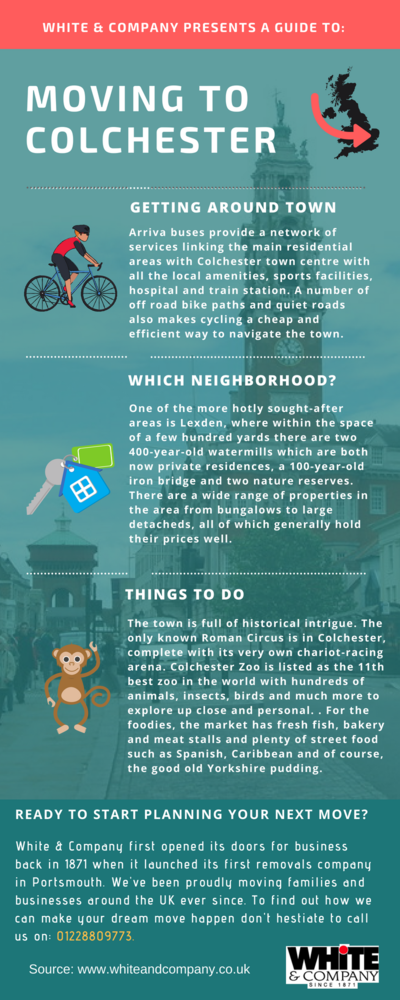 WHITE & COMPANY PRESENTS A GUIDE TO:

MOVING TO COLCHESTER

GETTING AROUND TOWN

Arriva buses provide a network of services linking the main residential areas with Colchester town centre with all the local amenities, sports facilities, hospital and train station. A number of off road bike paths and quiet roads also makes cycling a cheap and efficient way to navigate the town.

WHICH NEIGHBORHOOD?

One of the more hotly sought-after areas is Lexden, where within the space of a few hundred yards there are two 400-year-old watermills which are both now private residences, a 100-year-old iron bridge and two nature reserves. There are a wide range of properties in the area from bungalows to large detacheds, all of which generally hold their prices well.

THINGS TO DO

The town is full of historical intrigue. The only known Roman Circus is in Colchester, complete with its very own chariot-racing arena. Colchester Zoo is listed as the 11th best zoo in the world with hundreds of animals, insects, birds and much more to explore up close and personal. . For the foodies, the market has fresh fish, bakery and meat stalls and plenty of street food such as Spanish, Caribbean and of course, the good old Yorkshire pudding.

READY TO START PLANNING YOUR NEXT MOVE?

White & Company first opened its doors for business back in 1871 when it launched its first removals company in Portsmouth. We've been proudly moving families and businesses around the UK ever since. To find out how we can make your dream move happen don't hestiate to call us on: 01228809773.

Source: www.whiteandcompany.co.uk

WHITE & COMPANY SINCE 1871