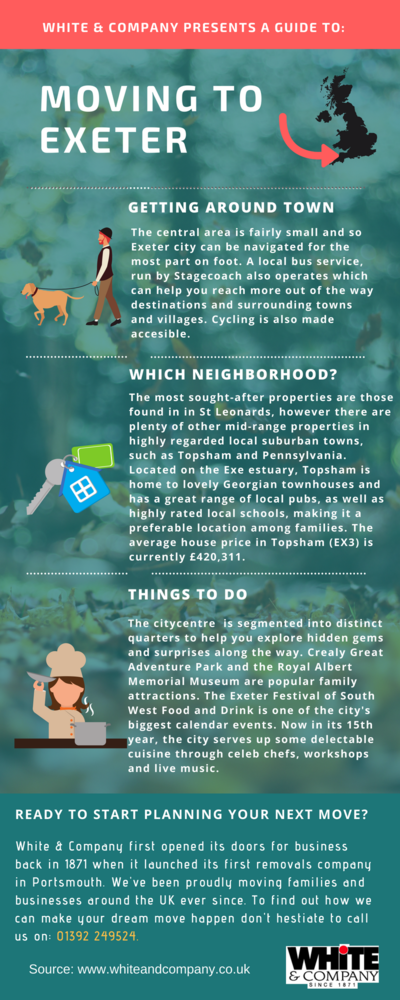 WHITE & COMPANY PRESENTS A GUIDE TO:

MOVING TO EXETER

GETTING AROUND TOWN

The central area is fairly small and so Exeter city can be navigated for the most part on foot. A local bus service, run by Stagecoach also operates which can help you reach more out of the way destinations and surrounding towns and villages. Cycling is also made accesible.

WHICH NEIGHBORHOOD?

The most sought-after properties are those found in in St Leonards, however there are plenty of other mid-range properties in highly regarded local suburban towns, such as Topsham and Pennsylvania. Located on the Exe estuary, Topsham is home to lovely Georgian townhouses and has a great range of local pubs, as well as highly rated local schools, making it a preferable location among families. The average house price in Topsham (EX3) is currently £420,311.

THINGS TO DO

The citycentre is segmented into distinct quarters to help you explore hidden gems and surprises along the way. Crealy Great Adventure Park and the Royal Albert Memorial Museum are popular family attractions. The Exeter Festival of South West Food and Drink is one of the city's biggest calendar events. Now in its 15th year, the city serves up some delectable cuisine through celeb chefs, workshops and live music.

READY TO START PLANNING YOUR NEXT MOVE?

White & Company first opened its doors for business back in 1871 when it launched its first removals company in Portsmouth. We've been proudly moving families and businesses around the UK ever since. To find out how we can make your dream move happen don't hestiate to call us on: 01392 249524.

Source: www.whiteandcompany.co.uk

WHITE & COMPANY SINCE 1871