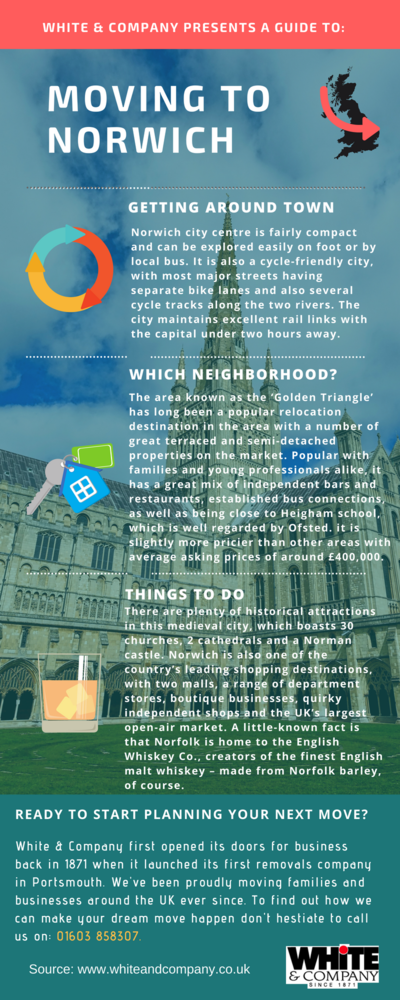 WHITE & COMPANY PRESENTS A GUIDE TO:

MOVING TO NORWICH

GETTING AROUND TOWN

Norwich city centre is fairly compact and can be explored easily on foot or by local bus. It is also a cycle-friendly city, with most major streets having separate bike lanes and also several cycle tracks along the two rivers. The city maintains excellent rail links with the capital under two hours away.

WHICH NEIGHBORHOOD?

The area known as the 'Golden Triangle' has long been a popular relocation destination in the area with a number of great terraced and semi-detached properties on the market. Popular with families and young professionals alike, it has a great mix of independent bars and restaurants, established bus connections, as well as being close to Heigham school, which is well regarded by Ofsted. it is slightly more pricier than other areas with average asking prices of around £400,000.

THINGS TO DO

There are plenty of historical attractions in this medieval city, which boasts 30 churches, 2 cathedrals and a Norman castle. Norwich is also one of the country's leading shopping destinations, with two malls, a range of department stores, boutique businesses, quirky independent shops and the UK's largest open-air market. A little-known fact is that Norfolk is home to the English Whiskey Co., creators of the finest English malt whiskey – made from Norfolk barley, of course.

READY TO START PLANNING YOUR NEXT MOVE?

White & Company first opened its doors for business back in 1871 when it launched its first removals company in Portsmouth. We've been proudly moving families and businesses around the UK ever since. To find out how we can make your dream move happen don't hestiate to call us on: 01603 858307.

Source: www.whiteandcompany.co.uk

WHITE & COMPANY SINCE 1871