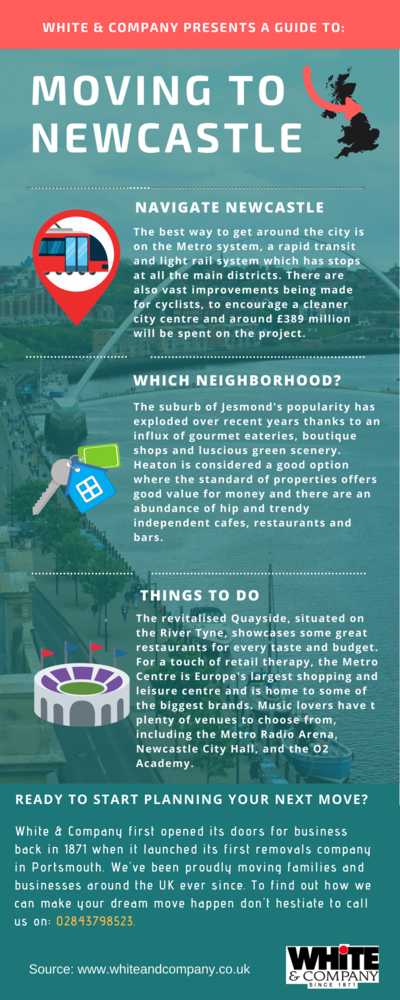 WHITE & COMPANY PRESENTS A GUIDE TO:

MOVING TO NEWCASTLE

NAVIGATE NEWCASTLE

The best way to get around the city is on the Metro system, a rapid transit and light rail system which has stops at all the main districts. There are also vast improvements being made for cyclists, to encourage a cleaner city centre and around £389 million will be spent on the project.

WHICH NEIGHBORHOOD?

The suburb of Jesmond's popularity has exploded over recent years thanks to an influx of gourmet eateries, boutique shops and luscious green scenery. Heaton is considered a good option where the standard of properties offers good value for money and there are an abundance of hip and trendy independent cafes, restaurants and bars.

THINGS TO DO

The revitalised Quayside, situated on the River Tyne, showcases some great restaurants for every taste and budget. For a touch of retail therapy, the Metro Centre is Europe's largest shopping and leisure centre and is home to some of the biggest brands. Music lovers have t plenty of venues to choose from, including the Metro Radio Arena, Newcastle City Hall, and the O2 Academy.

READY TO START PLANNING YOUR NEXT MOVE?

White & Company first opened its doors for business back in 1871 when it launched its first removals company in Portsmouth. We've been proudly moving families and businesses around the UK ever since. To find out how we can make your dream move happen don't hestiate to call us on: 02843798523.

Source: www.whiteandcompany.co.uk

WHITE & COMPANY SINCE 1871