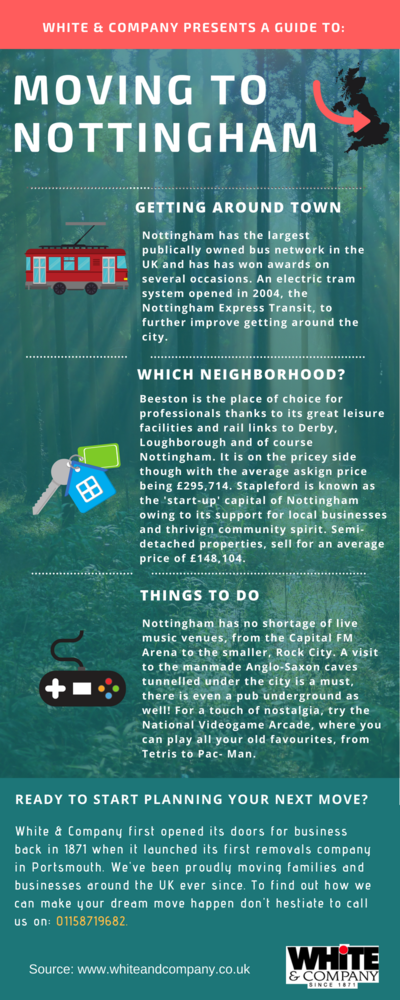 WHITE & COMPANY PRESENTS A GUIDE TO:

MOVING TO NOTTINGHAM

GETTING AROUND TOWN

Nottingham has the largest publically owned bus network in the UK and has has won awards on several occasions. An electric tram system opened in 2004, the Nottingham Express Transit, to further improve getting around the city.

WHICH NEIGHBORHOOD?

Beeston is the place of choice for professionals thanks to its great leisure facilities and rail links to Derby, Loughborough and of course Nottingham. It is on the pricey side though with the average askign price being £295,714. Stapleford is known as the 'start-up' capital of Nottingham owing to its support for local businesses and thrivign community spirit. Semi-detached properties, sell for an average price of £148,104.

THINGS TO DO

Nottingham has no shortage of live music venues, from the Capital FM Arena to the smaller, Rock City. A visit to the manmade Anglo-Saxon caves tunnelled under the city is a must, there is even a pub underground as well! For a touch of nostalgia, try the National Videogame Arcade, where you can play all your old favourites, from Tetris to Pac- Man.

READY TO START PLANNING YOUR NEXT MOVE?

White & Company first opened its doors for business back in 1871 when it launched its first removals company in Portsmouth. We've been proudly moving families and businesses around the UK ever since. To find out how we can make your dream move happen don't hestiate to call us on: 01158719682.

Source: www.whiteandcompany.co.uk

WHITE & COMPANY SINCE 1871