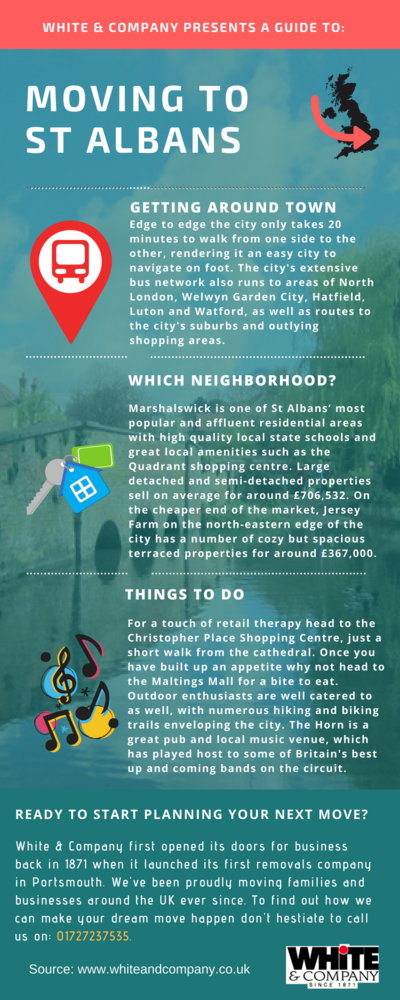 WHITE & COMPANY PRESENTS A GUIDE TO:

MOVING TO ST ALBANS

GETTING AROUND TOWN

Edge to edge the city only takes 20 minutes to walk from one side to the other, rendering it an easy city to navigate on foot. The city's extensive bus network also runs to areas of North London, Welwyn Garden City, Hatfield, Luton and Watford, as well as routes to the city's suburbs and outlying shopping areas.

WHICH NEIGHBORHOOD?

Marshalswick is one of St Albans' most popular and affluent residential areas with high quality local state schools and great local amenities such as the Quadrant shopping centre. Large detached and semi-detached properties sell on average for around £706,532. On the cheaper end of the market, Jersey Farm on the north-eastern edge of the city has a number of cozy but spacious terraced properties for around £367,000.

THINGS TO DO

For a touch of retail therapy head to the Christopher Place Shopping Centre, just a short walk from the cathedral. Once you have built up an appetite why not head to the Maltings Mall for a bite to eat. Outdoor enthusiasts are well catered to as well, with numerous hiking and biking trails enveloping the city. The Horn is a great pub and local music venue, which has played host to some of Britain's best up and coming bands on the circuit.

READY TO START PLANNING YOUR NEXT MOVE?

White & Company first opened its doors for business back in 1871 when it launched its first removals company in Portsmouth. We've been proudly moving families and businesses around the UK ever since. To find out how we can make your dream move happen don't hestiate to call us on: 01727237535.

Source: www.whiteandcompany.co.uk

WHITE & COMPANY SINCE 1871