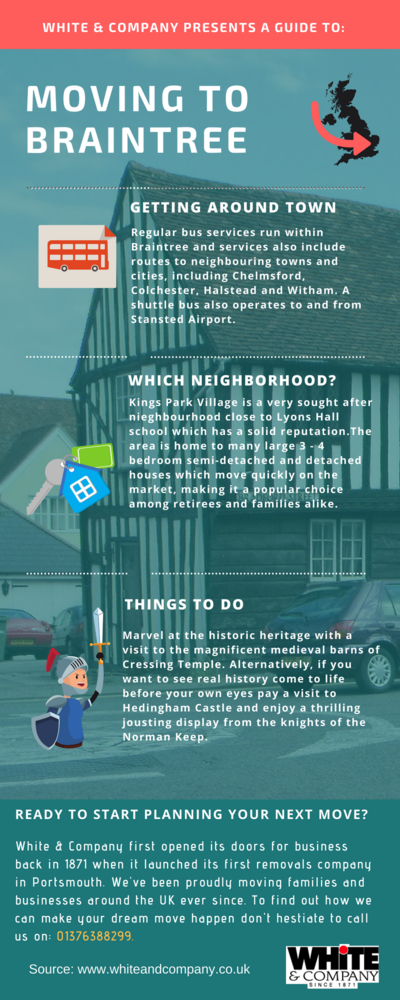 WHITE & COMPANY PRESENTS A GUIDE TO:

MOVING TO BRAINTREE

GETTING AROUND TOWN

Regular bus services run within Braintree and services also include routes to neighbouring towns and cities, including Chelmsford, Colchester, Halstead and Witham. A shuttle bus also operates to and from Stansted Airport.

WHICH NEIGHBORHOOD?

Kings Park Village is a very sought after nieghbourhood close to Lyons Hall school which has a solid reputation.The area is home to many large 3 - 4 bedroom semi-detached and detached houses which move quickly on the market, making it a popular choice among retirees and families alike.

THINGS TO DO

Marvel at the historic heritage with a visit to the magnificent medieval barns of Cressing Temple. Alternatively, if you want to see real history come to life before your own eyes pay a visit to Hedingham Castle and enjoy a thrilling jousting display from the knights of the Norman Keep.

READY TO START PLANNING YOUR NEXT MOVE?

White & Company first opened its doors for business back in 1871 when it launched its first removals company in Portsmouth. We've been proudly moving families and businesses around the UK ever since. To find out how we can make your dream move happen don't hestiate to call us on: 01376388299.

Source: www.whiteandcompany.co.uk

WHITE & COMPANY SINCE 1871