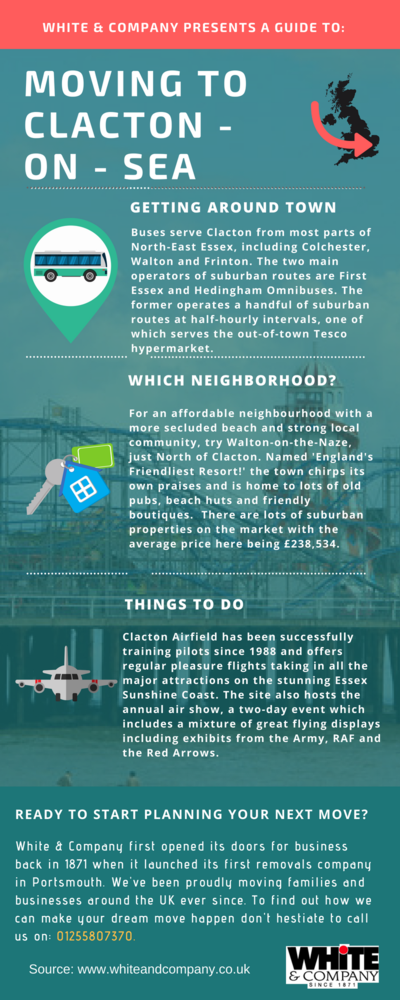 WHITE & COMPANY PRESENTS A GUIDE TO:

MOVING TO CLACTON - ON - SEA

GETTING AROUND TOWN

Buses serve Clacton from most parts of North-East Essex, including Colchester, Walton and Frinton. The two main operators of suburban routes are First Essex and Hedingham Omnibuses. The former operates a handful of suburban routes at half-hourly intervals, one of which serves the out-of-town Tesco hypermarket.

WHICH NEIGHBORHOOD?

For an affordable neighbourhood with a more secluded beach and strong local community, try Walton-on-the-Naze, just North of Clacton. Named 'England's Friendliest Resort!' the town chirps its own praises and is home to lots of old pubs, beach huts and friendly boutiques. There are lots of suburban properties on the market with the average price here being £238,534.

THINGS TO DO

Clacton Airfield has been successfully training pilots since 1988 and offers regular pleasure flights taking in all the major attractions on the stunning Essex Sunshine Coast. The site also hosts the annual air show, a two-day event which includes a mixture of great flying displays including exhibits from the Army, RAF and the Red Arrows.

READY TO START PLANNING YOUR NEXT MOVE?

White & Company first opened its doors for business back in 1871 when it launched its first removals company in Portsmouth. We've been proudly moving families and businesses around the UK ever since. To find out how we can make your dream move happen don't hestiate to call us on: 01255807370.

Source: www.whiteandcompany.co.uk

WHITE & COMPANY SINCE 1871