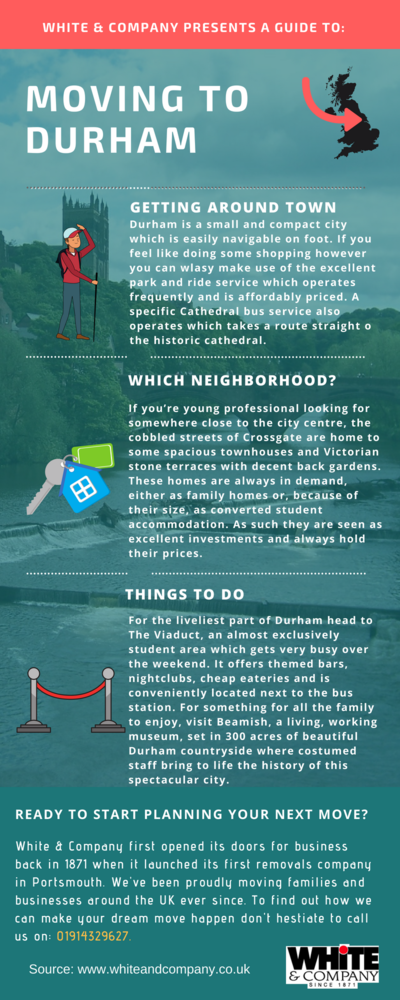 WHITE & COMPANY PRESENTS A GUIDE TO:

MOVING TO DURHAM

GETTING AROUND TOWN

Durham is a small and compact city which is easily navigable on foot. If you feel like doing some shopping however you can wlasy make use of the excellent park and ride service which operates frequently and is affordably priced. A specific Cathedral bus service also operates which takes a route straight o the historic cathedral.

WHICH NEIGHBORHOOD?

If you're young professional looking for somewhere close to the city centre, the cobbled streets of Crossgate are home to some spacious townhouses and Victorian stone terraces with decent back gardens. These homes are always in demand, either as family homes or, because of their size, as converted student accommodation. As such they are seen as excellent investments and always hold their prices.

THINGS TO DO

For the liveliest part of Durham head to The Viaduct, an almost exclusively student area which gets very busy over the weekend. It offers themed bars, nightclubs, cheap eateries and is conveniently located next to the bus station. For something for all the family to enjoy, visit Beamish, a living, working museum, set in 300 acres of beautiful Durham countryside where costumed staff bring to life the history of this spectacular city.

READY TO START PLANNING YOUR NEXT MOVE?

White & Company first opened its doors for business back in 1871 when it launched its first removals company in Portsmouth. We've been proudly moving families and businesses around the UK ever since. To find out how we can make your dream move happen don't hestiate to call us on: 01914329627.

Source: www.whiteandcompany.co.uk

WHITE & COMPANY SINCE 1871