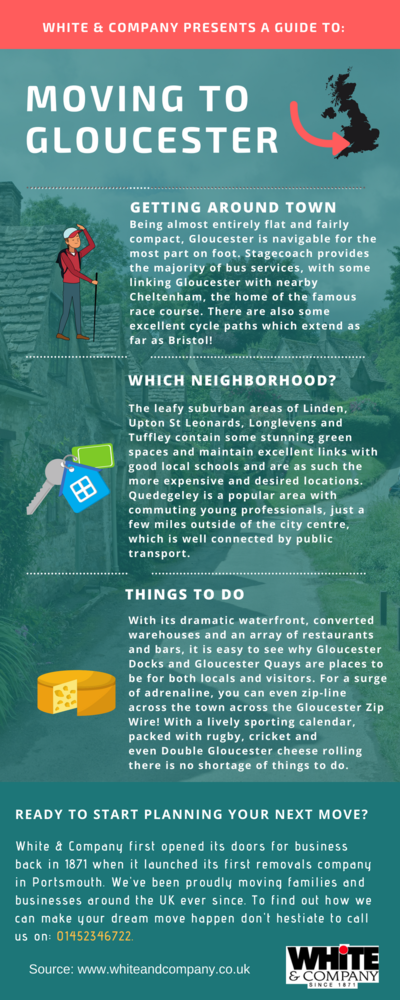 WHITE & COMPANY PRESENTS A GUIDE TO:

MOVING TO GLOUCESTER

GETTING AROUND TOWN

Being almost entirely flat and fairly compact, Gloucester is navigable for the most part on foot. Stagecoach provides the majority of bus services, with some linking Gloucester with nearby Cheltenham, the home of the famous race course. There are also some excellent cycle paths which extend as far as Bristol!

WHICH NEIGHBORHOOD?

The leafy suburban areas of Linden, Upton St Leonards, Longlevens and Tuffley contain some stunning green spaces and maintain excellent links with good local schools and are as such the more expensive and desired locations. Quedegeley is a popular area with commuting young professionals, just a few miles outside of the city centre, which is well connected by public transport.

THINGS TO DO

With its dramatic waterfront, converted warehouses and an array of restaurants and bars, it is easy to see why Gloucester Docks and Gloucester Quays are places to be for both locals and visitors. For a surge of adrenaline, you can even zip-line across the town across the Gloucester Zip Wire! With a lively sporting calendar, packed with rugby, cricket and even Double Gloucester cheese rolling there is no shortage of things to do.

READY TO START PLANNING YOUR NEXT MOVE?

White & Company first opened its doors for business back in 1871 when it launched its first removals company in Portsmouth. We've been proudly moving families and businesses around the UK ever since. To find out how we can make your dream move happen don't hestiate to call us on: 01452346722.

Source: www.whiteandcompany.co.uk

WHITE & COMPANY SINCE 1871