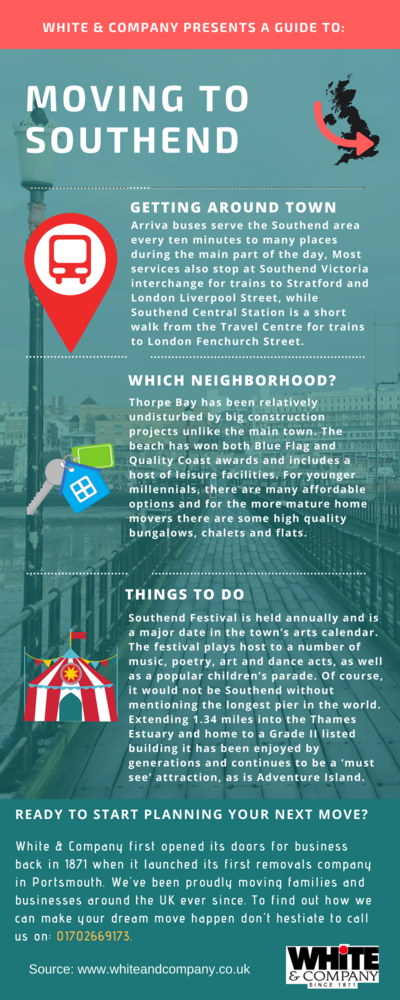 WHITE & COMPANY PRESENTS A GUIDE TO:

MOVING TO SOUTHEND

GETTING AROUND TOWN

Arriva buses serve the Southend area every ten minutes to many places during the main part of the day, Most services also stop at Southend Victoria interchange for trains to Stratford and London Liverpool Street, while Southend Central Station is a short walk from the Travel Centre for trains to London Fenchurch Street.

WHICH NEIGHBORHOOD?

Thorpe Bay has been relatively undisturbed by big construction projects unlike the main town. The beach has won both Blue Flag and Quality Coast awards and includes a host of leisure facilities. For younger millennials, there are many affordable options and for the more mature home movers there are some high quality bungalows, chalets and flats.

THINGS TO DO

Southend Festival is held annually and is a major date in the town's arts calendar. The festival plays host to a number of music, poetry, art and dance acts, as well as a popular children's parade. Of course, it would not be Southend without mentioning the longest pier in the world. Extending 1.34 miles into the Thames Estuary and home to a Grade II listed building it has been enjoyed by generations and continues to be a 'must see' attraction, as is Adventure Island.

READY TO START PLANNING YOUR NEXT MOVE?

White & Company first opened its doors for business back in 1871 when it launched its first removals company in Portsmouth. We've been proudly moving families and businesses around the UK ever since. To find out how we can make your dream move happen don't hestiate to call us on: 01702669173.

Source: www.whiteandcompany.co.uk

WHITE & COMPANY SINCE 1871